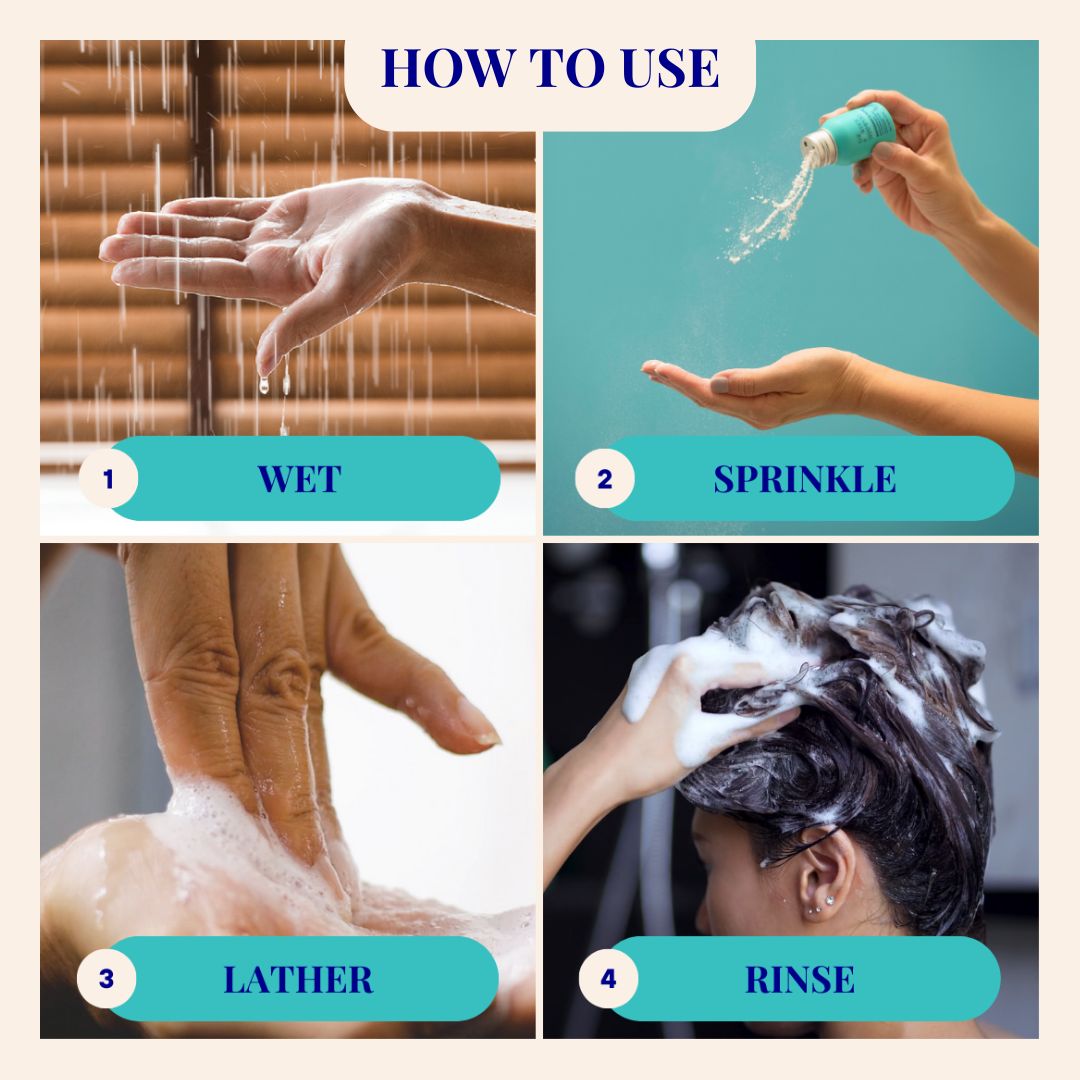 HOW TO USE

1 WET

2 SPRINKLE

3 LATHER

4 RINSE